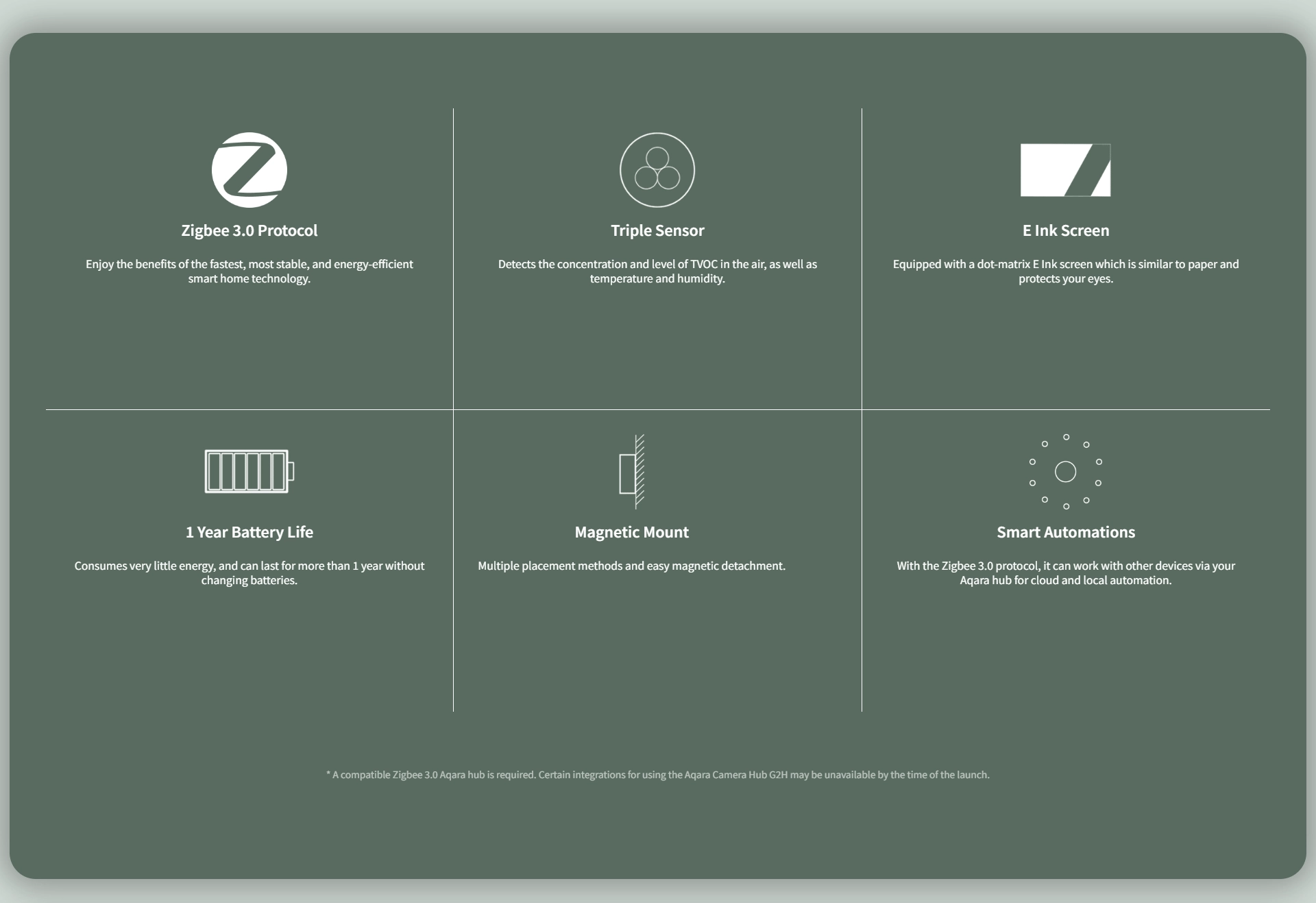 Zigbee 3.0 Protocol

Enjoy the benefits of the fastest, most stable, and energy-efficient smart home technology.

Triple Sensor

Detects the concentration and level of TVOC in the air, as well as temperature and humidity.

E Ink Screen

Equipped with a dot-matrix E Ink screen which is similar to paper and protects your eyes.

1 Year Battery Life

Consumes very little energy, and can last for more than 1 year without changing batteries.

Magnetic Mount

Multiple placement methods and easy magnetic detachment.

Smart Automations

With the Zigbee 3.0 protocol, it can work with other devices via your Aqara hub for cloud and local automation.

* A compatible Zigbee 3.0 Aqara hub is required. Certain integrations for using the Aqara Camera Hub G2H may be unavailable by the time of the launch.